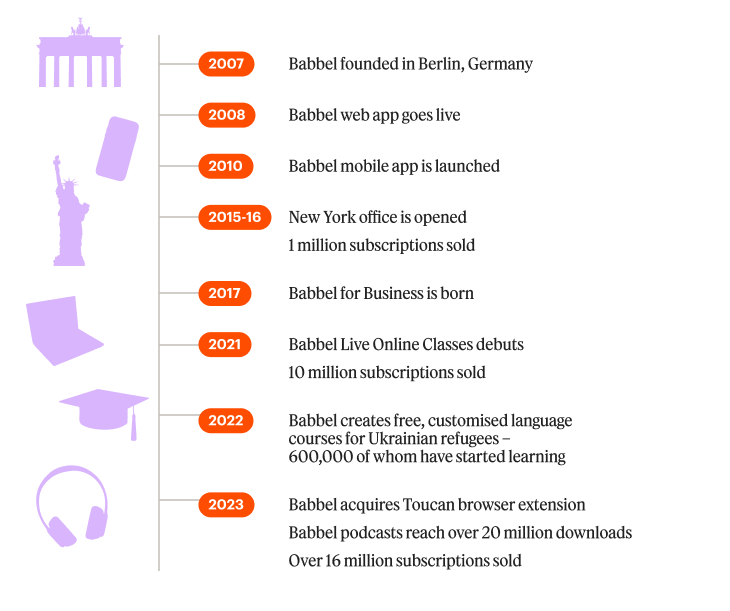 2007 Babbel founded in Berlin, Germany

2008 Babbel web app goes live

2010 Babbel mobile app is launched

2015-16 New York office is opened

1 million subscriptions sold

2017 Babbel for Business is born

2021 Babbel Live Online Classes debuts

10 million subscriptions sold

2022 Babbel creates free, customised language courses for Ukrainian refugees – 600,000 of whom have started learning

2023 Babbel acquires Toucan browser extension

Babbel podcasts reach over 20 million downloads

Over 16 million subscriptions sold